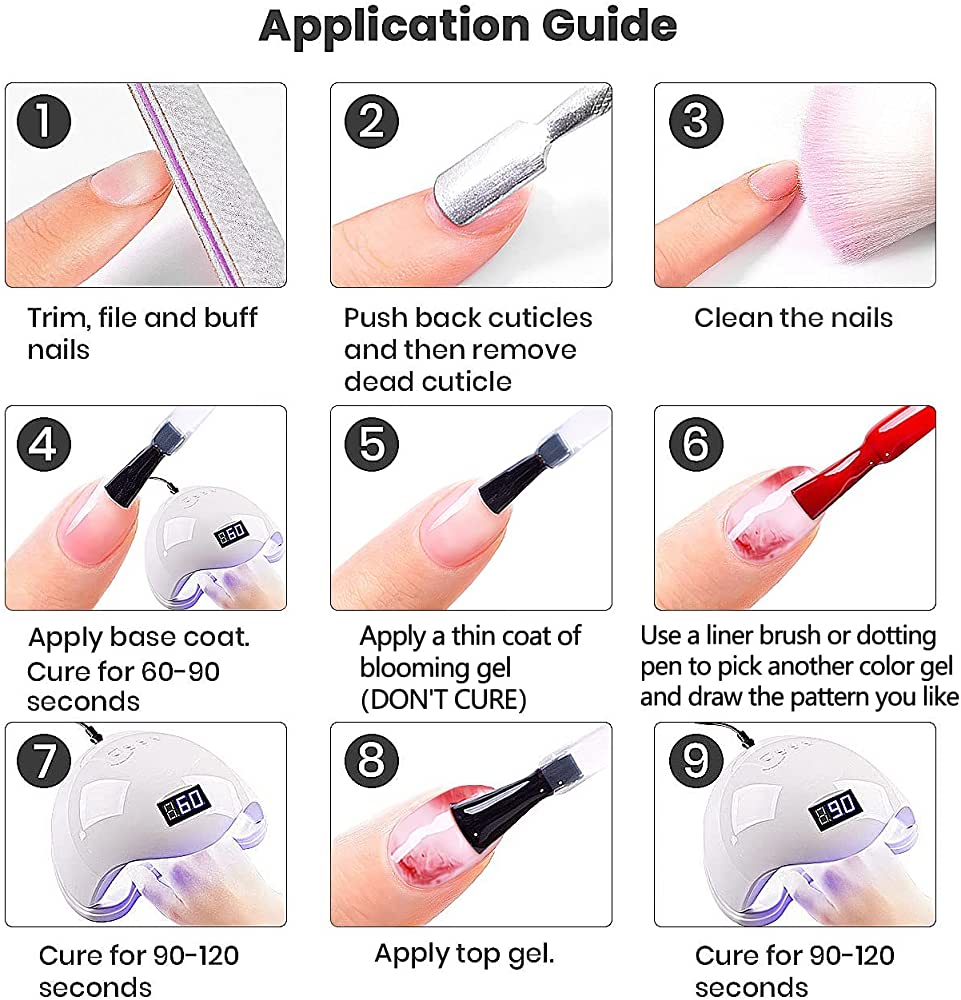 Application Guide

1

Trim, file and buff nails

2

Push back cuticles and then remove dead cuticle

3

Clean the nails

4

60

Apply base coat. Cure for 60-90 seconds

5

Apply a thin coat of blooming gel (DON'T CURE)

6

Use a liner brush or dotting pen to pick another color gel and draw the pattern you like

7

60

Cure for 90-120 seconds

8

Apply top gel.

9

90

Cure for 90-120 seconds